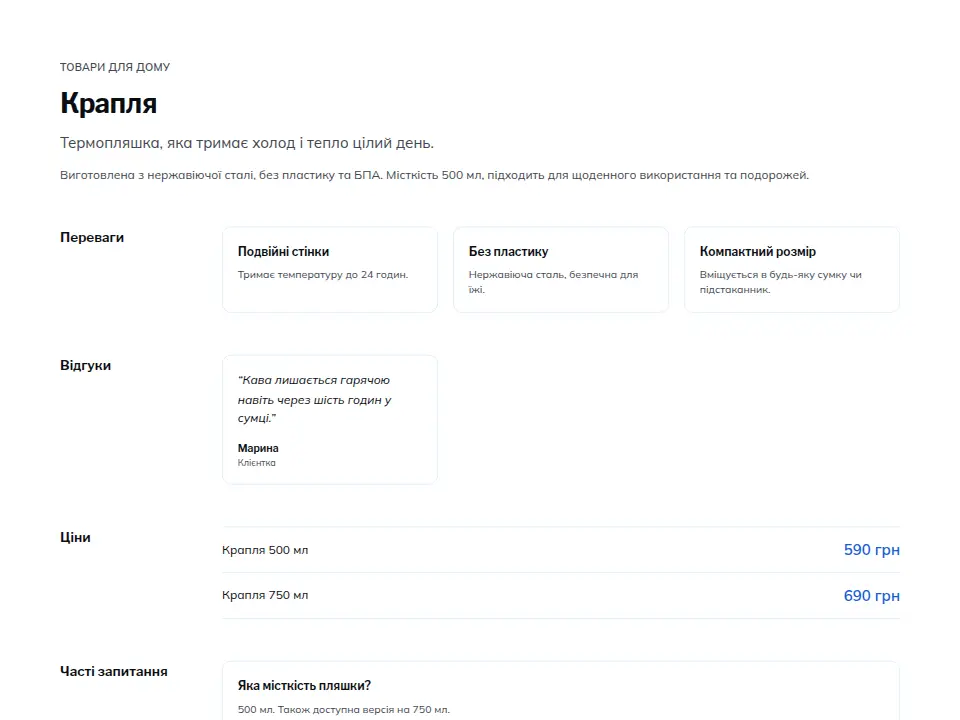 ТОВАРИ ДЛЯ ДОМУ

Крапля

Термопляшка, яка тримає холод і тепло цілий день.

Виготовлена з нержавіючої сталі, без пластику та БПА. Місткість 500 мл, підходить для щоденного використання та подорожей.

Переваги

Подвійні стінки

Тримає температуру до 24 годин.

Без пластику

Нержавіюча сталь, безпечна для їжі.

Компактний розмір

Вміщується в будь-яку сумку чи підстаканник.

Відгуки

"Кава лишається гарячою навіть через шість годин у сумці."

Марина
Клієнтка

Ціни

Крапля 500 мл
590 грн

Крапля 750 мл
690 грн

Часті запитання

Яка місткість пляшки?

500 мл. Також доступна версія на 750 мл.